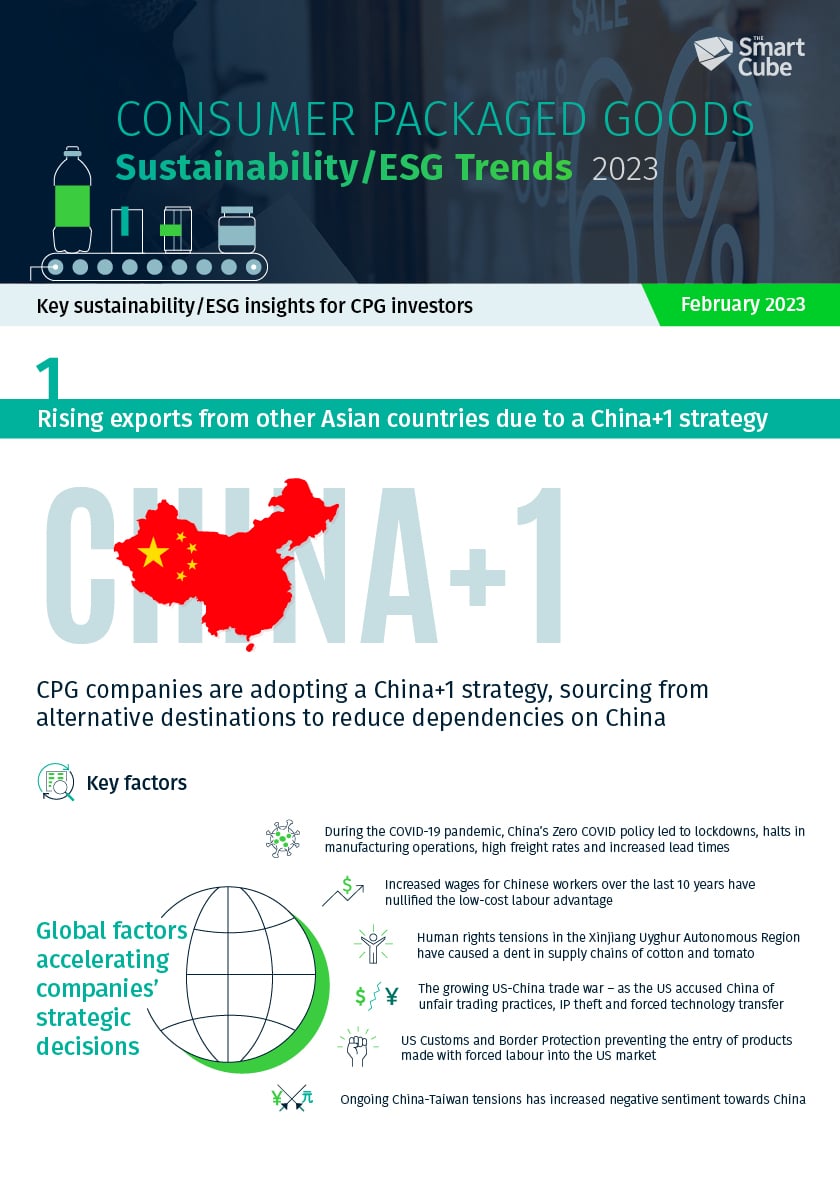 THE Smart Cube

CONSUMER PACKAGED GOODS
Sustainability/ESG Trends 2023

Key sustainability/ESG insights for CPG investors

February 2023

1
Rising exports from other Asian countries due to a China+1 strategy

CHINA+1

CPG companies are adopting a China+1 strategy, sourcing from alternative destinations to reduce dependencies on China

Key factors

Global factors accelerating companies' strategic decisions

During the COVID-19 pandemic, China's Zero COVID policy led to lockdowns, halts in manufacturing operations, high freight rates and increased lead times

Increased wages for Chinese workers over the last 10 years have nullified the low-cost labour advantage

Human rights tensions in the Xinjiang Uyghur Autonomous Region have caused a dent in supply chains of cotton and tomato

The growing US-China trade war – as the US accused China of unfair trading practices, IP theft and forced technology transfer

US Customs and Border Protection preventing the entry of products made with forced labour into the US market

Ongoing China-Taiwan tensions has increased negative sentiment towards China